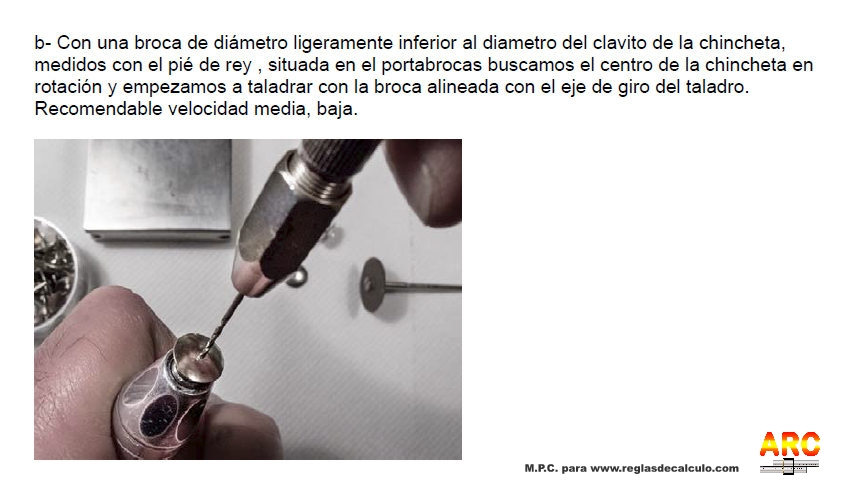 b- Con una broca de diámetro ligeramente inferior al diametro del clavito de la chincheta, medidos con el pié de rey , situada en el portabrocas buscamos el centro de la chincheta en rotación y empezamos a taladrar con la broca alineada con el eje de giro del taladro. Recomendable velocidad media, baja.

M.P.C. para www.reglasdecalculo.com

ARC